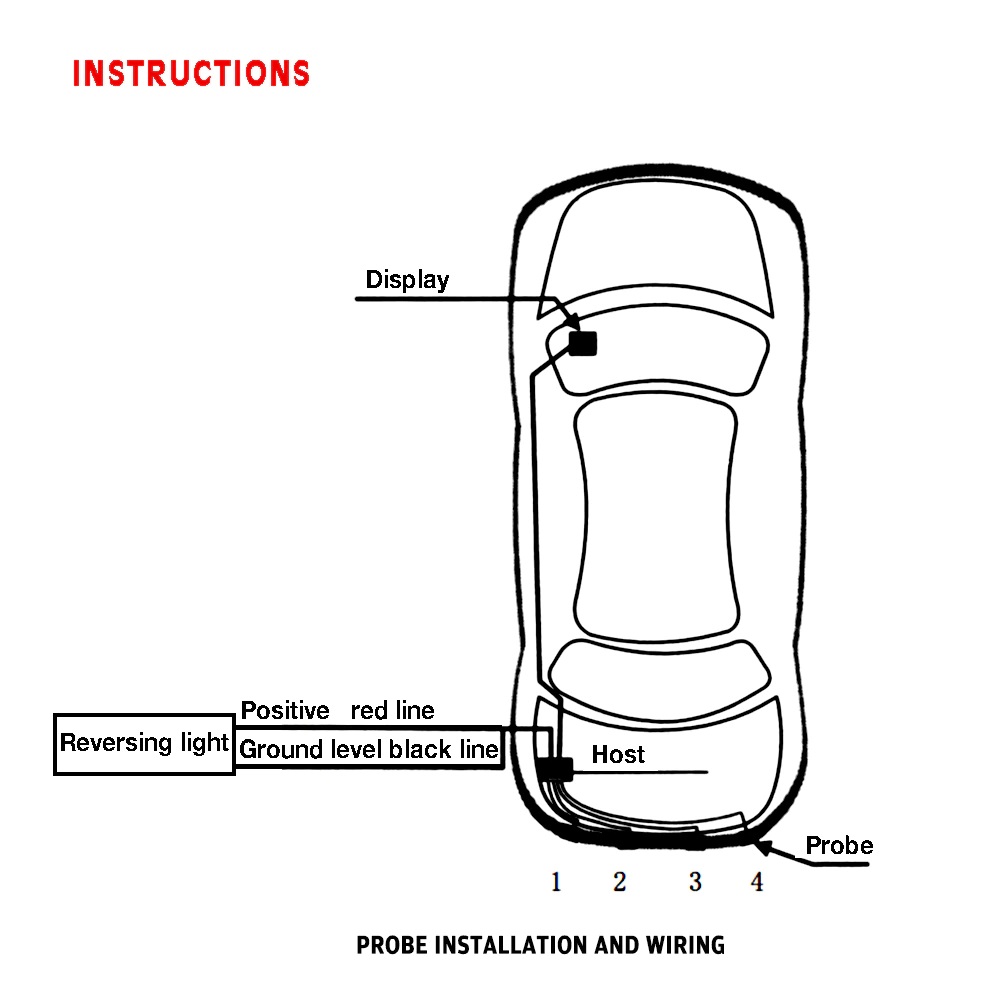 INSTRUCTIONS

Display

Positive red line

Reversing light

Ground level black line

Host

Probe

1 2 3 4

PROBE INSTALLATION AND WIRING