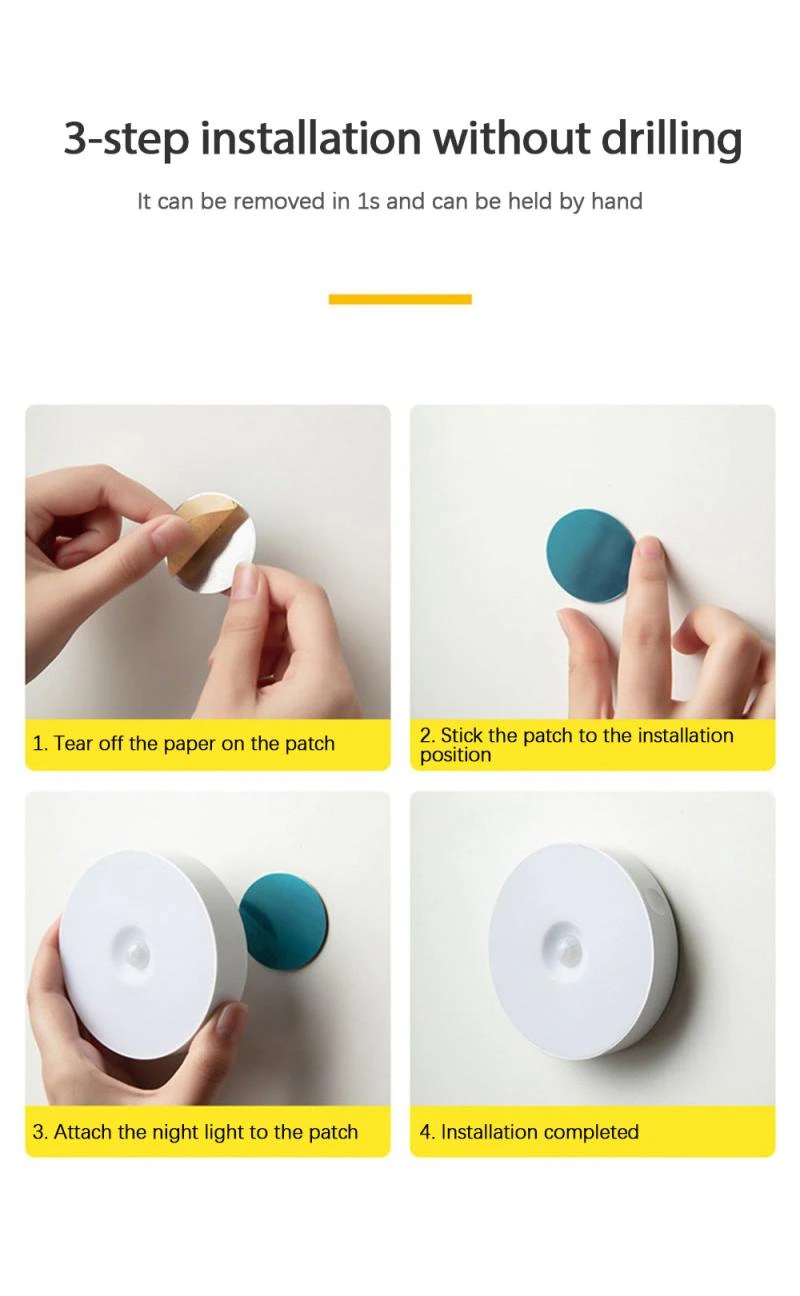 3-step installation without drilling

It can be removed in 1s and can be held by hand

1. Tear off the paper on the patch

2. Stick the patch to the installation position

3. Attach the night light to the patch

4. Installation completed