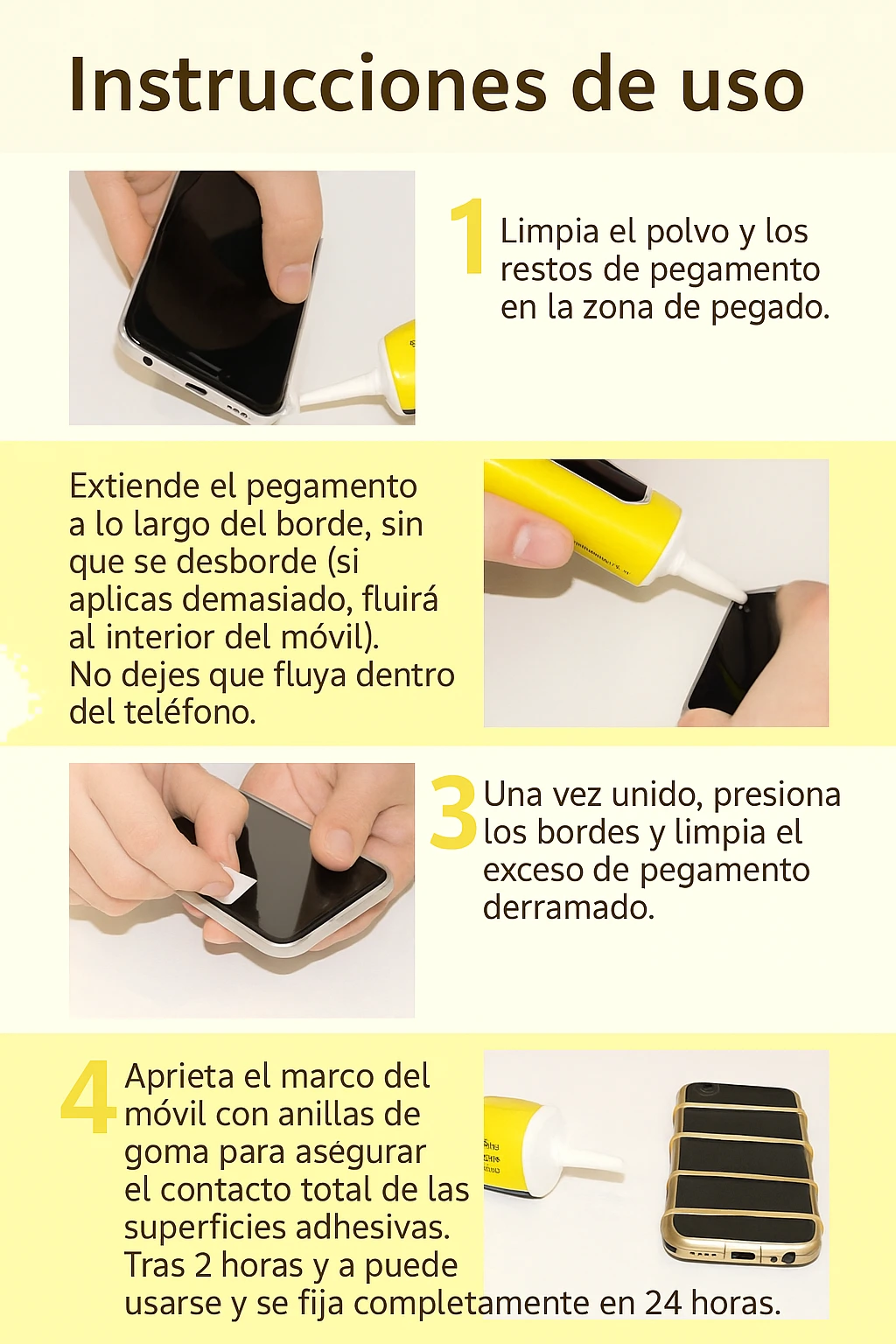 Instrucciones de uso

1 Limpia el polvo y los restos de pegamento en la zona de pegado.

Extiende el pegamento a lo largo del borde, sin que se desborde (si aplicas demasiado, fluirá al interior del móvil). No dejes que fluya dentro del teléfono.

3 Una vez unido, presiona los bordes y limpia el exceso de pegamento derramado.

4 Aprieta el marco del móvil con anillas de goma para aségurar el contacto total de las superficies adhesivas. Tras 2 horas y a puede usarse y se fija completamente en 24 horas.