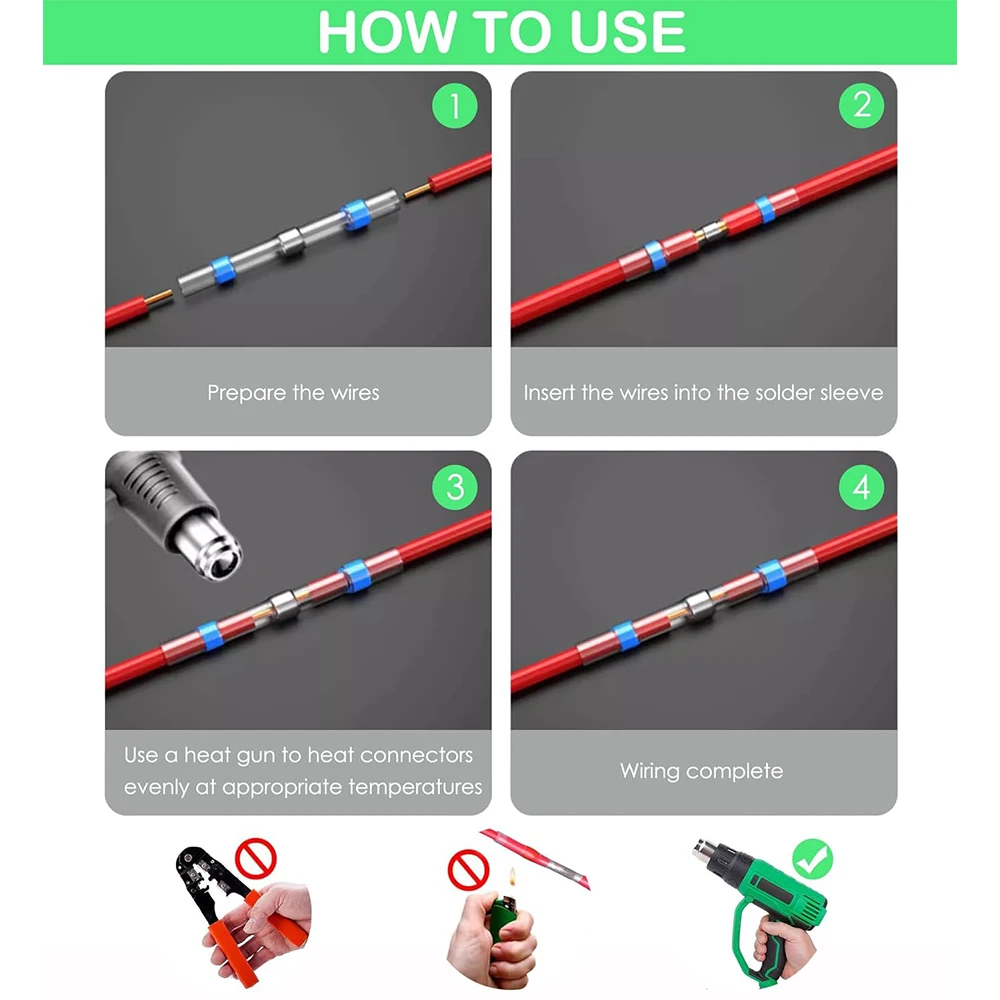 HOW TO USE

1

Prepare the wires

2

Insert the wires into the solder sleeve

3

Use a heat gun to heat connectors evenly at appropriate temperatures

4

Wiring complete